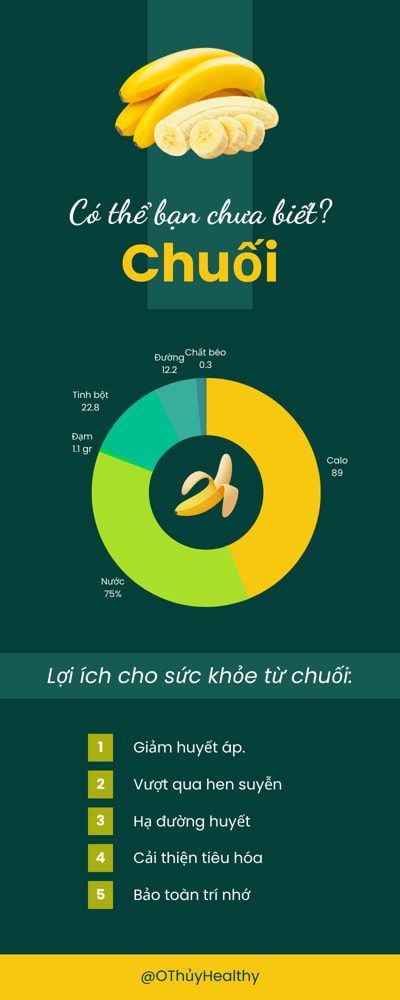 Có thể bạn chưa biết?

Chuối

Đường
12.2

Chất béo
0.3

Tinh bột
22.8

Đạm
1.1 gr

Calo
89

Nước
75%

Lợi ích cho sức khỏe từ chuối:

1 Giảm huyết áp.

2 Vượt qua hen suyễn

3 Hạ đường huyết

4 Cải thiện tiêu hóa

5 Bảo toàn trí nhớ

@OThủyHealthy